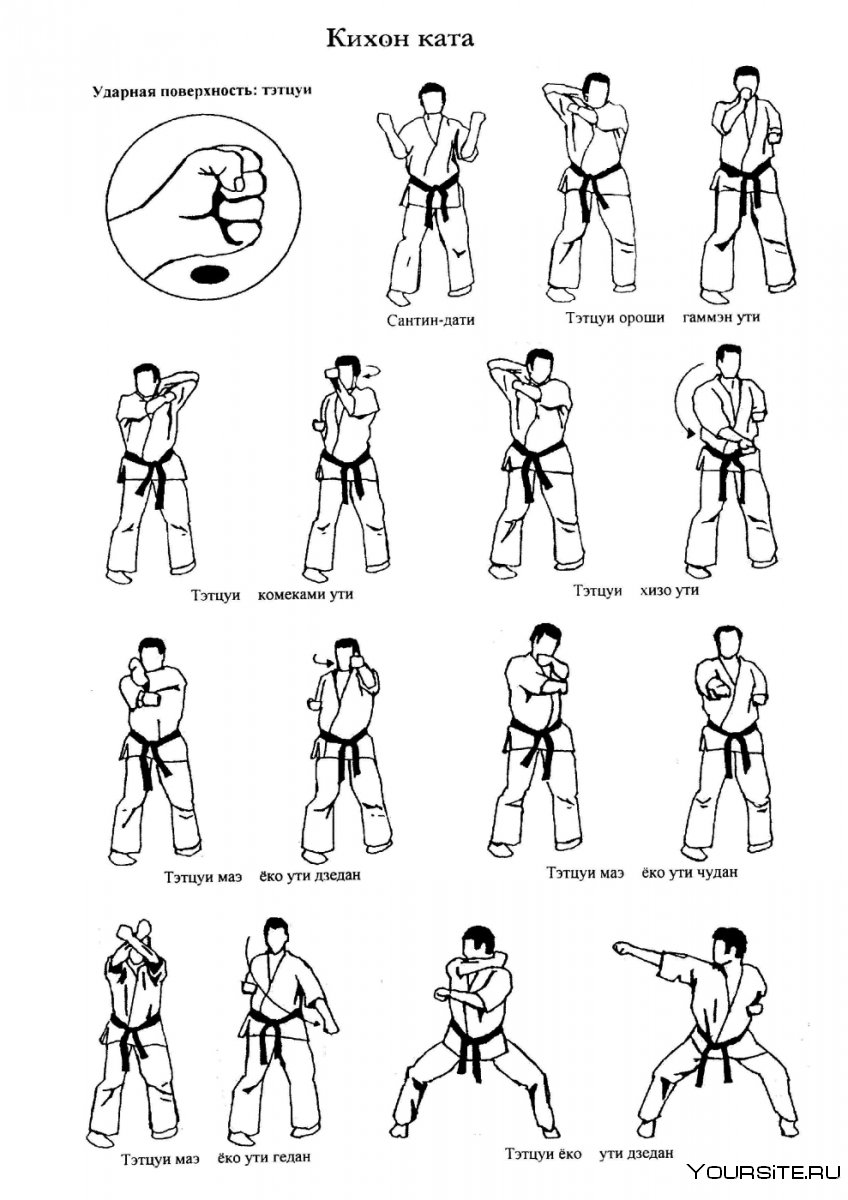 Кихон ката

Ударная поверхность: тэтцуи

Сантин-дати

Тэтцуи ороши гаммэн ути

Тэтцуи комеками ути

Тэтцуи хизо ути

Тэтцуи маэ ёко ути дзедан

Тэтцуи маэ ёко ути чудан

Тэтцуи маэ ёко ути гедан

Тэтцуи ёко ути дзедан

YOURSITE.RU