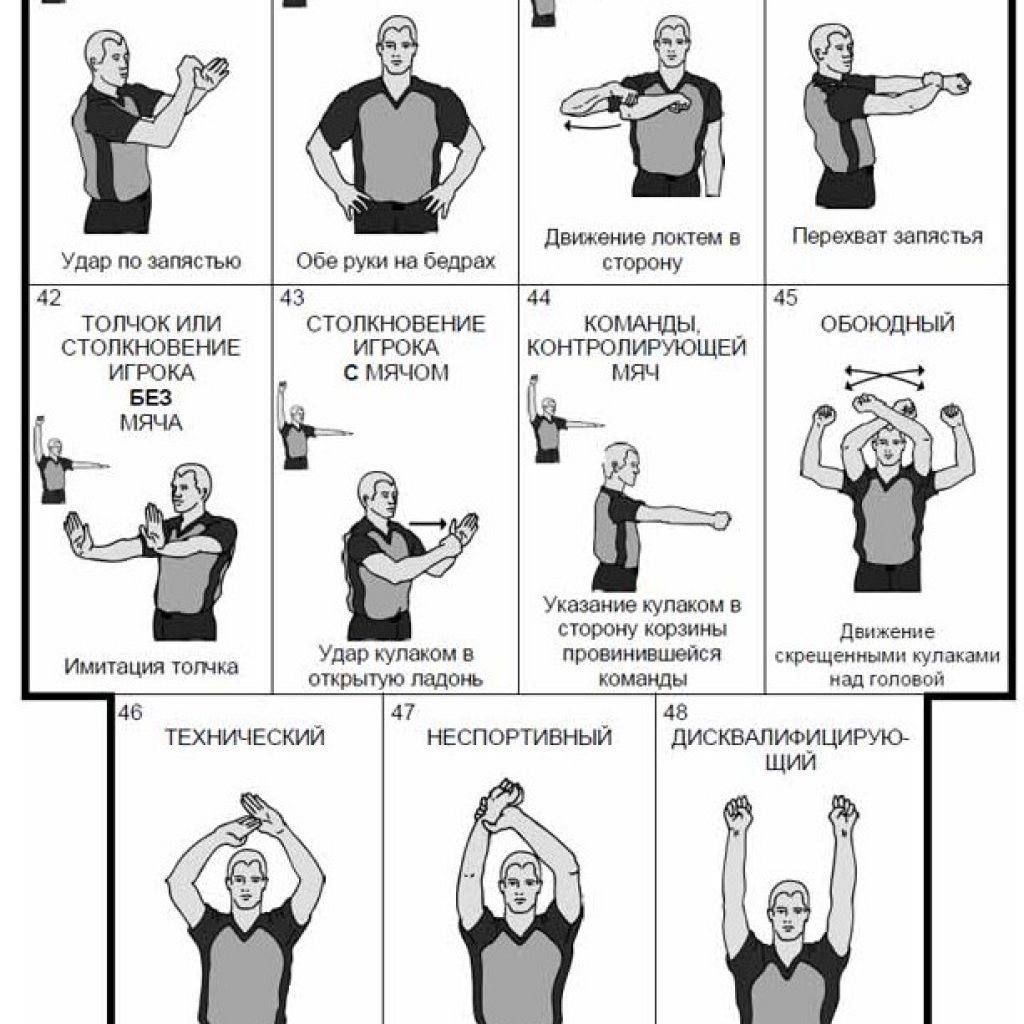 Удар по запястью

Обе руки на бедрах

Движение локтем в сторону

Перехват запястья

42
ТОЛЧОК ИЛИ СТОЛКНОВЕНИЕ ИГРОКА
БЕЗ
МЯЧА

Имитация толчка

43
СТОЛКНОВЕНИЕ ИГРОКА
С МЯЧОМ

Удар кулаком в открытую ладонь

44
КОМАНДЫ, КОНТРОЛИРУЮЩЕЙ МЯЧ

Указание кулаком в сторону корзины провинившейся команды

45
ОБОЮДНЫЙ

Движение скрещенными кулаками над головой

46
ТЕХНИЧЕСКИЙ

47
НЕСПОРТИВНЫЙ

48
ДИСКВАЛИФИЦИРУЮЩИЙ