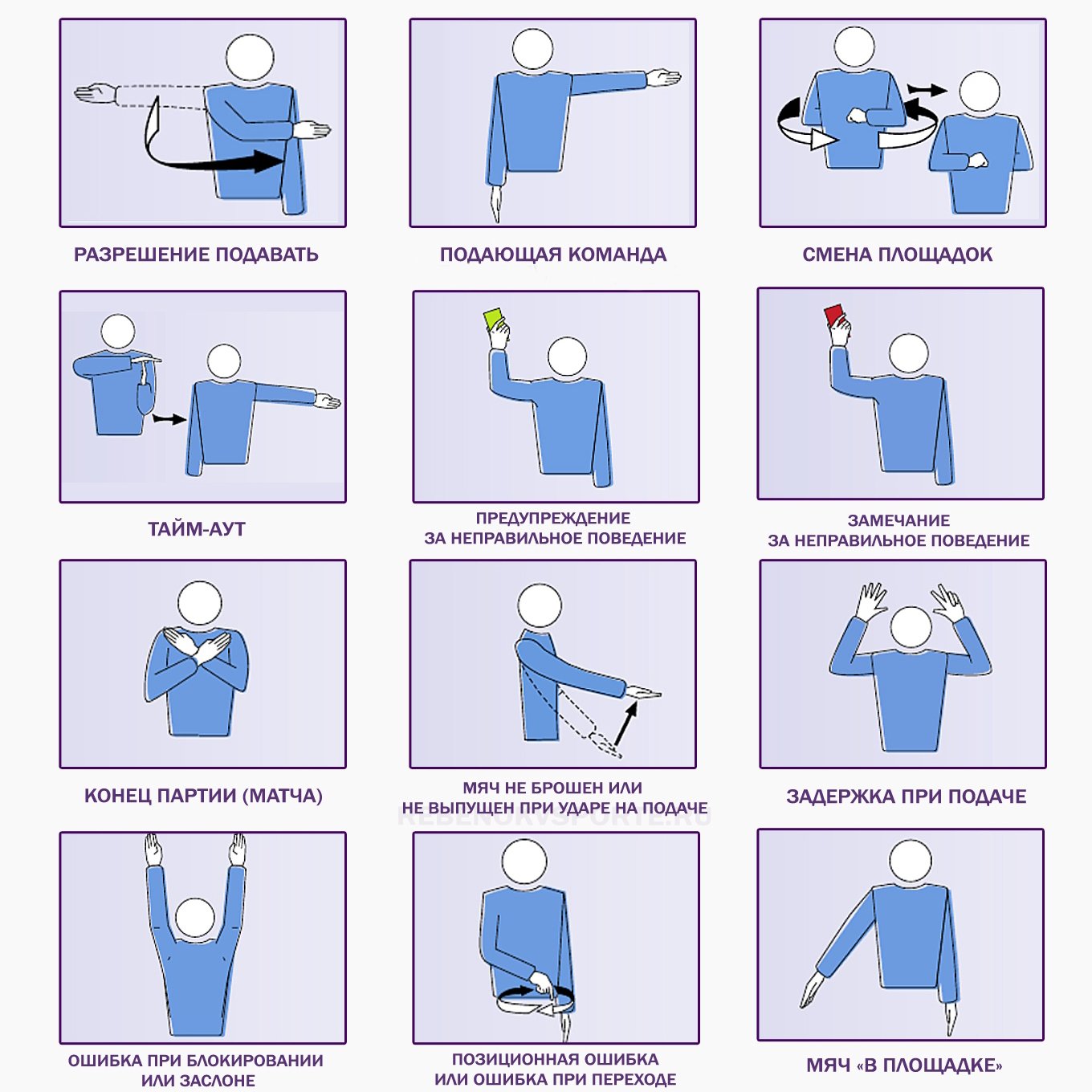 РАЗРЕШЕНИЕ ПОДАВАТЬ

ПОДАЮЩАЯ КОМАНДА

СМЕНА ПЛОЩАДОК

ТАЙМ-АУТ

ПРЕДУПРЕЖДЕНИЕ ЗА НЕПРАВИЛЬНОЕ ПОВЕДЕНИЕ

ЗАМЕЧАНИЕ ЗА НЕПРАВИЛЬНОЕ ПОВЕДЕНИЕ

КОНЕЦ ПАРТИИ (МАТЧА)

МЯЧ НЕ БРОШЕН ИЛИ НЕ ВЫПУЩЕН ПРИ УДАРЕ НА ПОДАЧЕ

REBENOKVSPORTE.RU

ЗАДЕРЖКА ПРИ ПОДАЧЕ

ОШИБКА ПРИ БЛОКИРОВАНИИ ИЛИ ЗАСЛОНЕ

ПОЗИЦИОННАЯ ОШИБКА ИЛИ ОШИБКА ПРИ ПЕРЕХОДЕ

МЯЧ «В ПЛОЩАДКЕ»