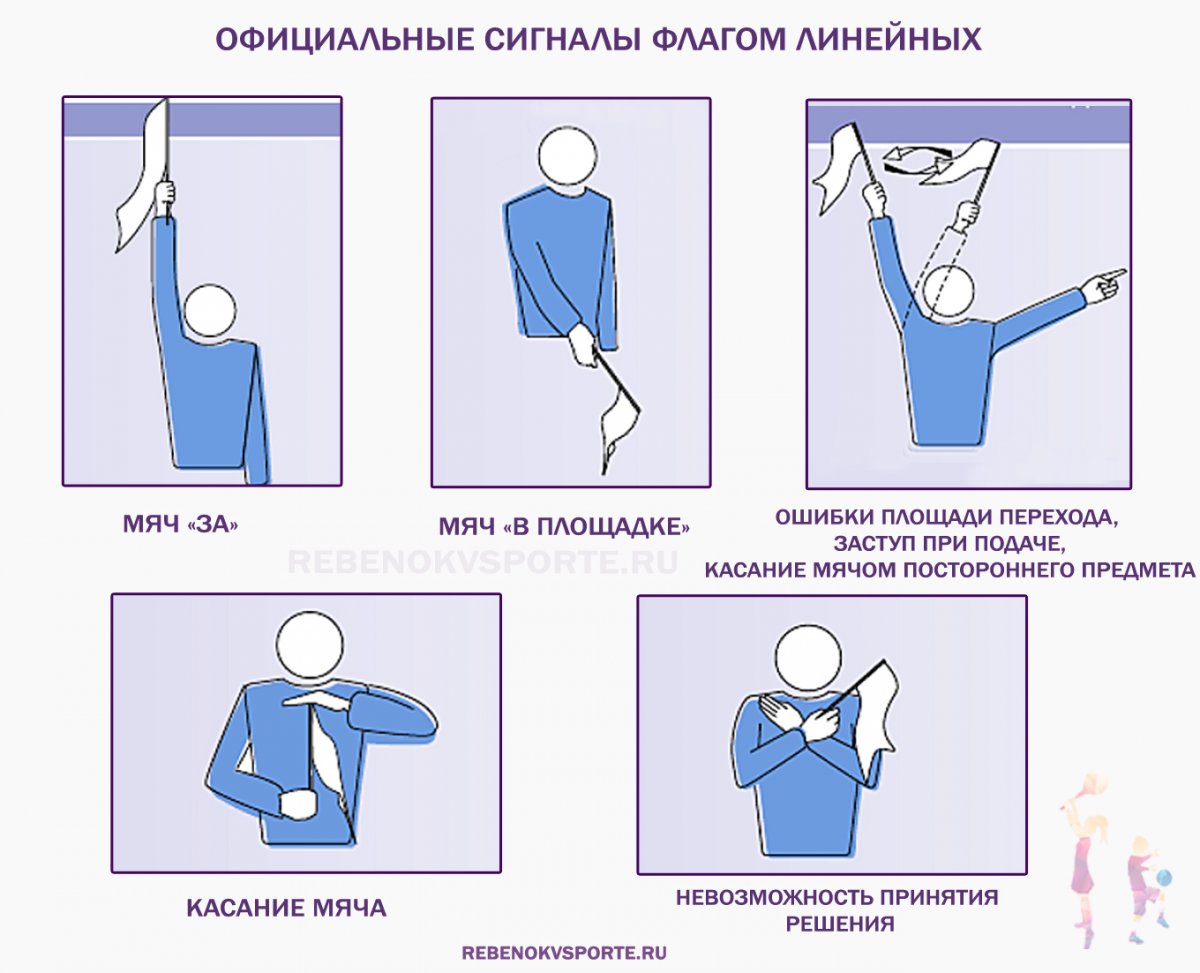 ОФИЦИАЛЬНЫЕ СИГНАЛЫ ФЛАГОМ ЛИНЕЙНЫХ

МЯЧ «ЗА»

МЯЧ «В ПЛОЩАДКЕ»

ОШИБКИ ПЛОЩАДИ ПЕРЕХОДА, ЗАСТУП ПРИ ПОДАЧЕ, КАСАНИЕ МЯЧОМ ПОСТОРОННЕГО ПРЕДМЕТА

REBENOKVSPORTE.RU

КАСАНИЕ МЯЧА

НЕВОЗМОЖНОСТЬ ПРИНЯТИЯ РЕШЕНИЯ

REBENOKVSPORTE.RU