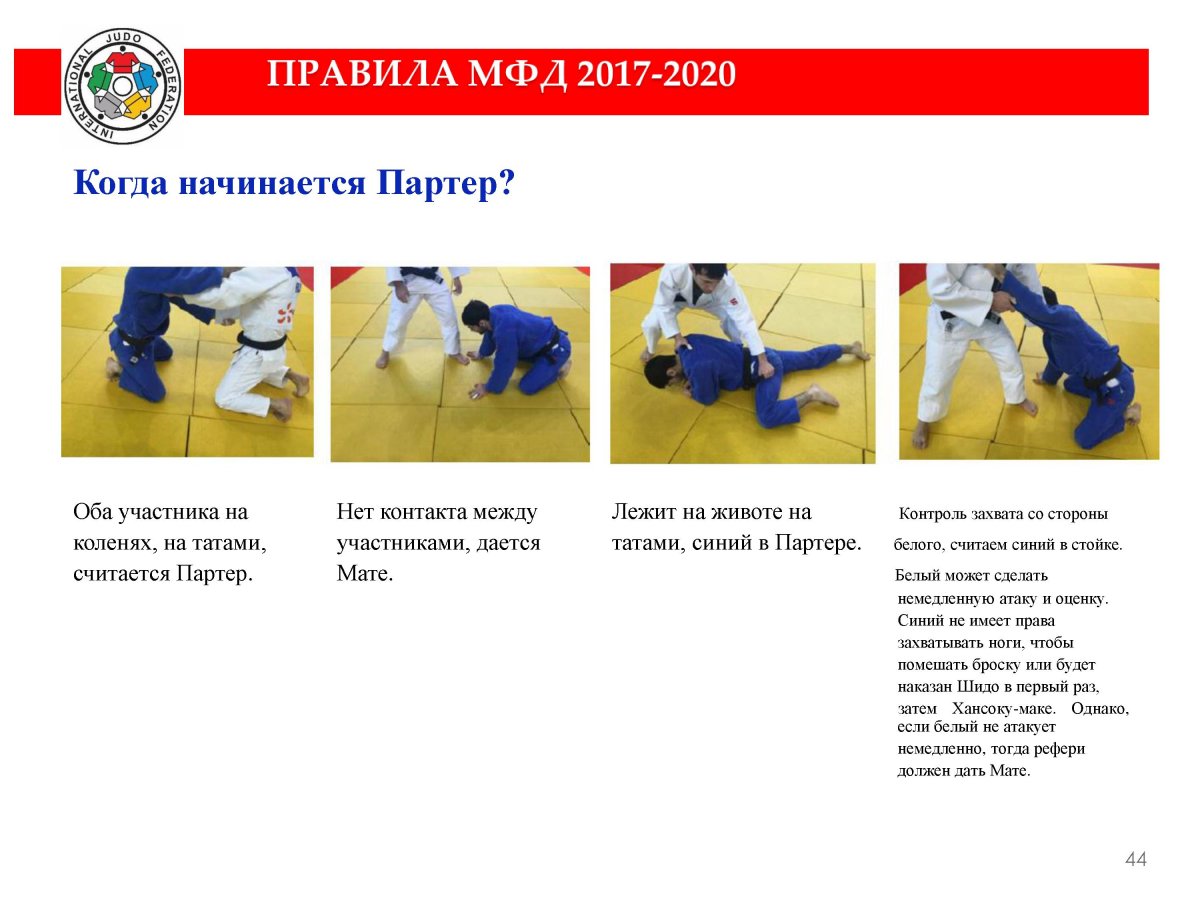 INTERNATIONAL JUDO FEDERATION

ПРАВИЛА МФД 2017-2020

Когда начинается Партер?

Оба участника на коленях, на татами, считается Партер.

Нет контакта между участниками, дается Мате.

Лежит на животе на татами, синий в Партере.

Контроль захвата со стороны белого, считаем синий в стойке. Белый может сделать немедленную атаку и оценку. Синий не имеет права захватывать ноги, чтобы помешать броску или будет наказан Шидо в первый раз, затем Хансоку-маке. Однако, если белый не атакует немедленно, тогда рефери должен дать Мате.

44