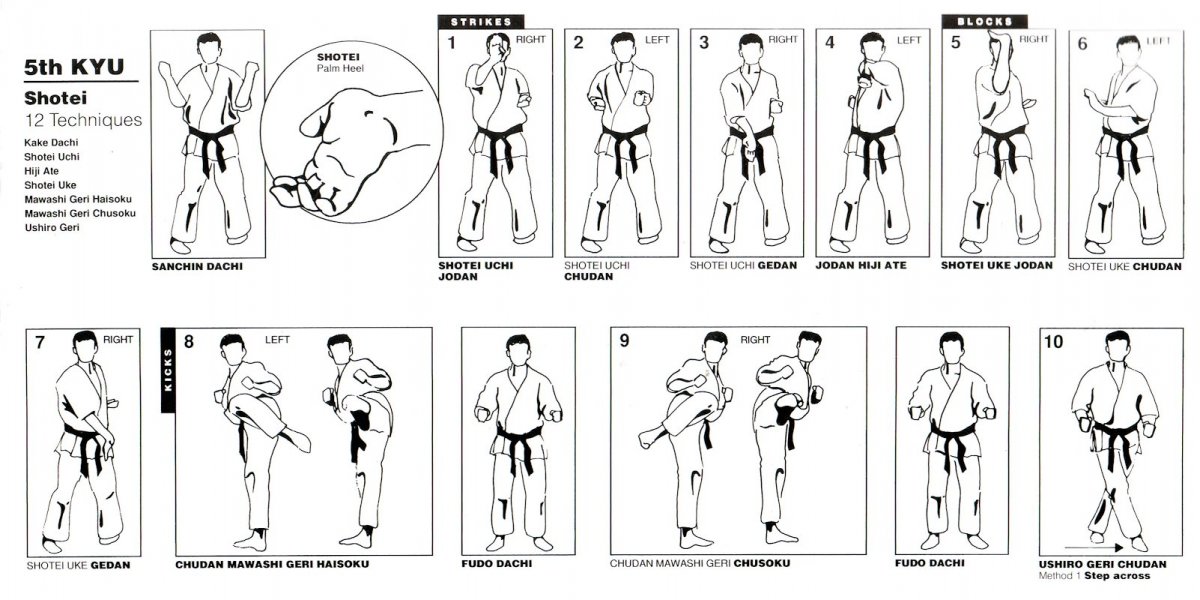 5th KYU

Shotei

12 Techniques

Kake Dachi
Shotei Uchi
Hiji Ate
Shotei Uke
Mawashi Geri Haisoku
Mawashi Geri Chusoku
Ushiro Geri

SANCHIN DACHI

SHOTEI
Palm Heel

STRIKES

1 RIGHT
SHOTEI UCHI JODAN

2 LEFT
SHOTEI UCHI CHUDAN

3 RIGHT
SHOTEI UCHI GEDAN

4 LEFT
JODAN HIJI ATE

BLOCKS

5 RIGHT
SHOTEI UKE JODAN

6 LEFT
SHOTEI UKE CHUDAN

7 RIGHT
SHOTEI UKE GEDAN

KICKS

8 LEFT
CHUDAN MAWASHI GERI HAISOKU

FUDO DACHI

9 RIGHT
CHUDAN MAWASHI GERI CHUSOKU

FUDO DACHI

10
USHIRO GERI CHUDAN
Method 1 Step across