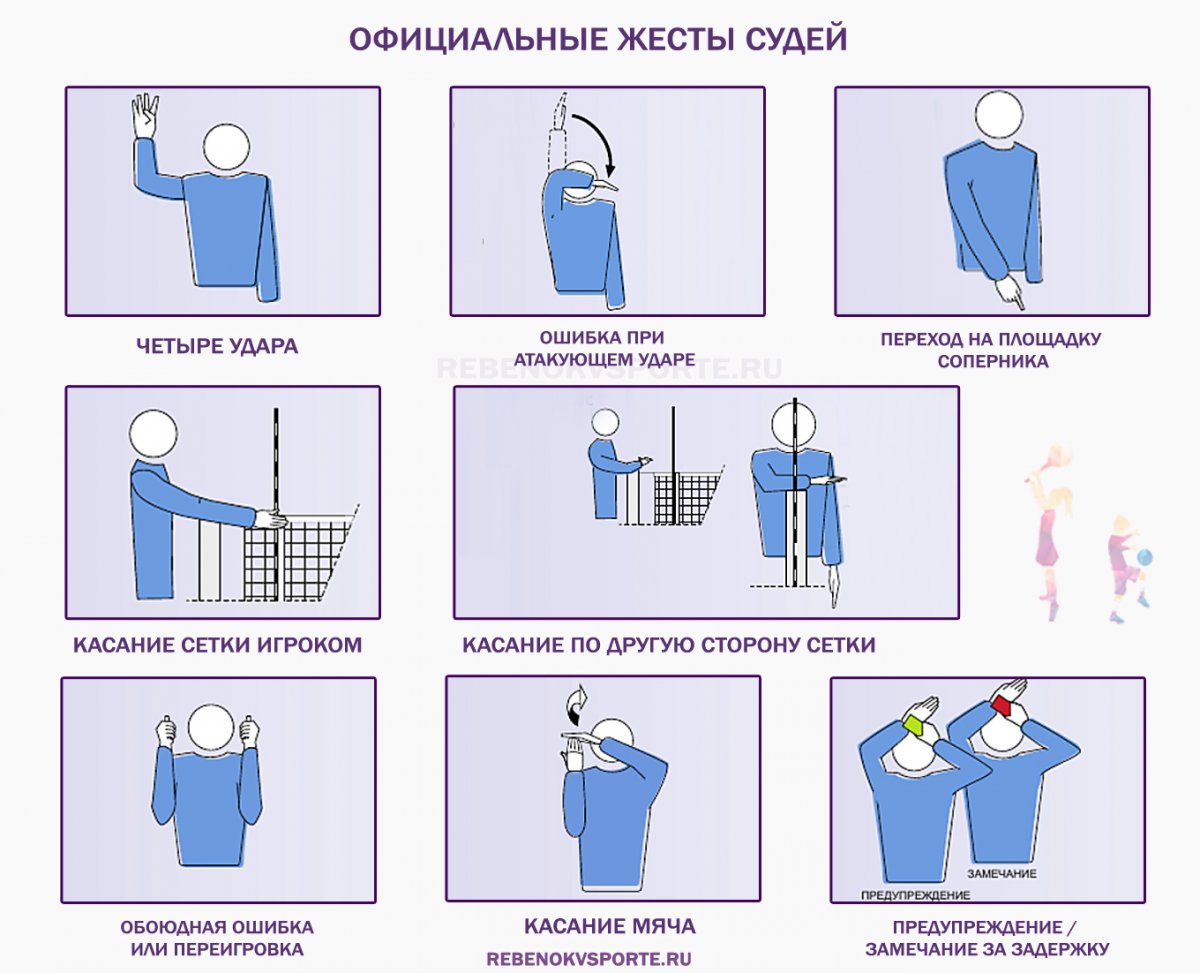 ОФИЦИАЛЬНЫЕ ЖЕСТЫ СУДЕЙ

ЧЕТЫРЕ УДАРА

ОШИБКА ПРИ АТАКУЮЩЕМ УДАРЕ

ПЕРЕХОД НА ПЛОЩАДКУ СОПЕРНИКА

REBENOKVSPORTE.RU

КАСАНИЕ СЕТКИ ИГРОКОМ

КАСАНИЕ ПО ДРУГУЮ СТОРОНУ СЕТКИ

ОБОЮДНАЯ ОШИБКА ИЛИ ПЕРЕИГРОВКА

КАСАНИЕ МЯЧА

REBENOKVSPORTE.RU

ПРЕДУПРЕЖДЕНИЕ

ЗАМЕЧАНИЕ

ПРЕДУПРЕЖДЕНИЕ / ЗАМЕЧАНИЕ ЗА ЗАДЕРЖКУ