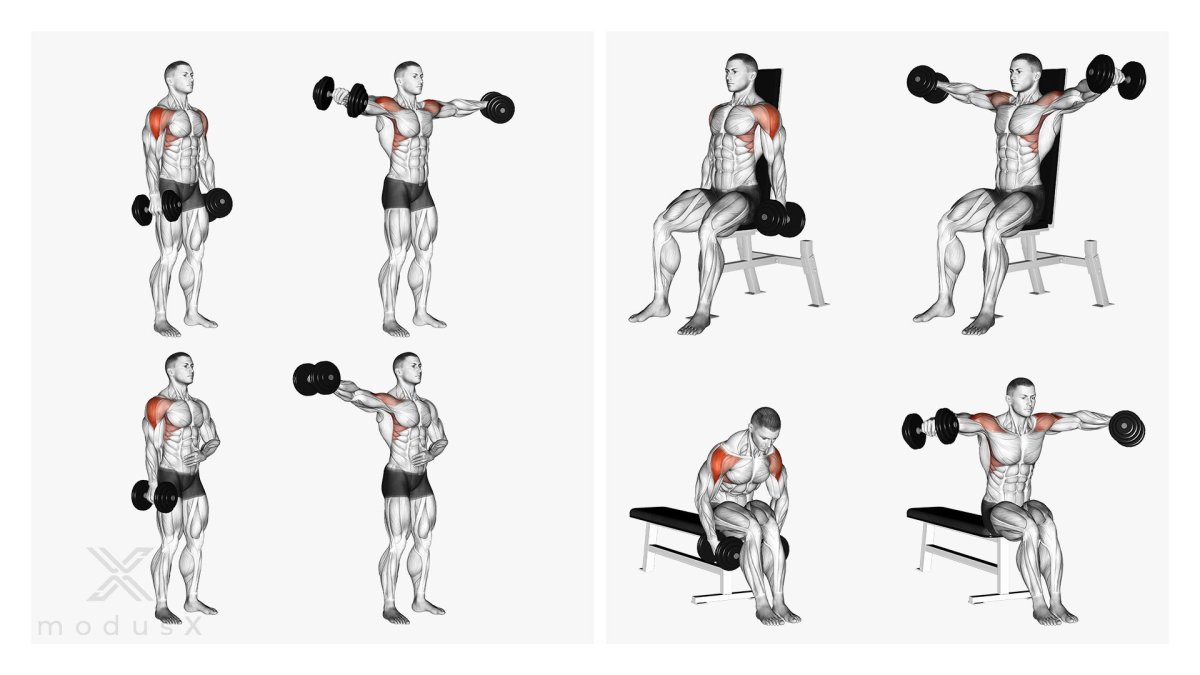 modusX