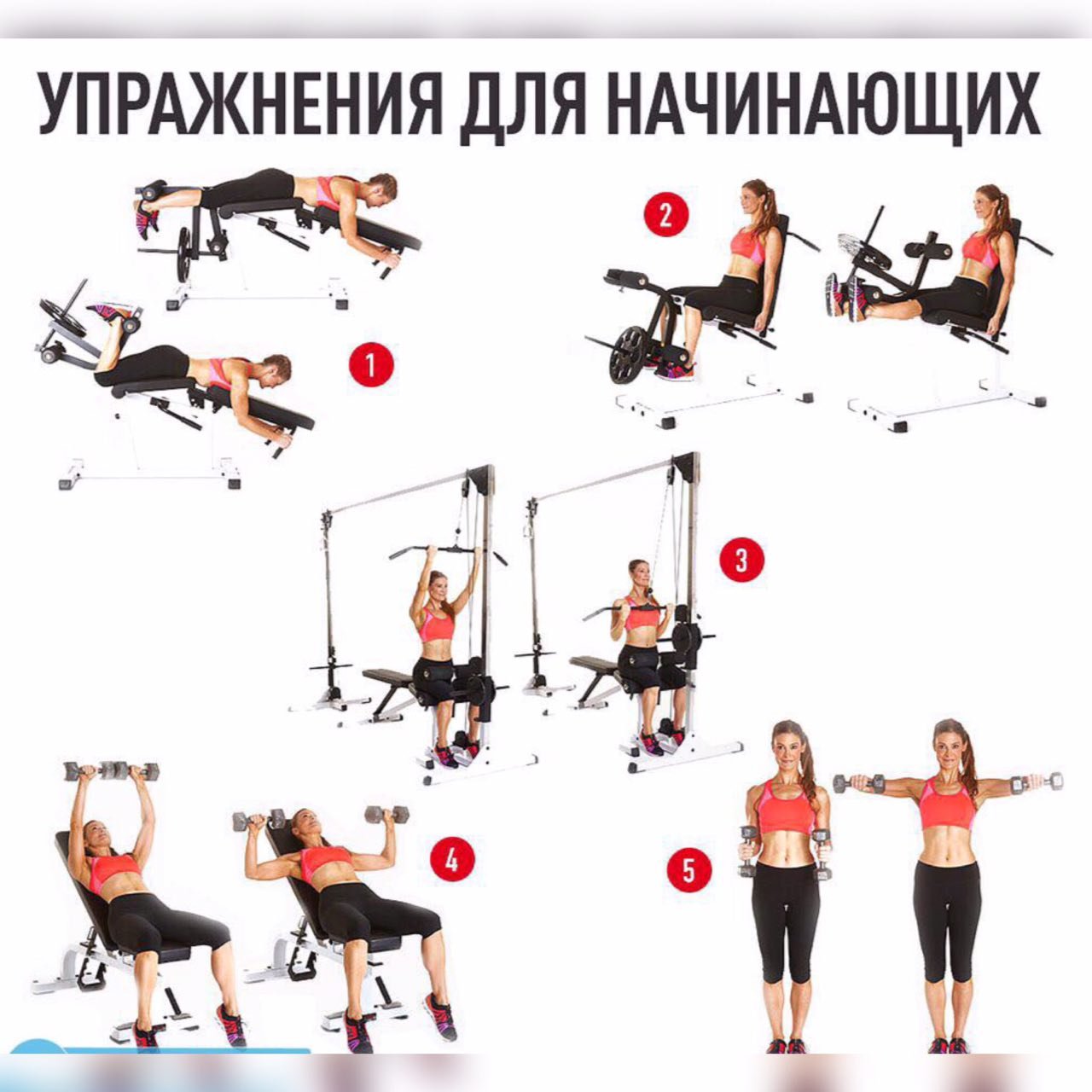 УПРАЖНЕНИЯ ДЛЯ НАЧИНАЮЩИХ

1

2

3

4

5