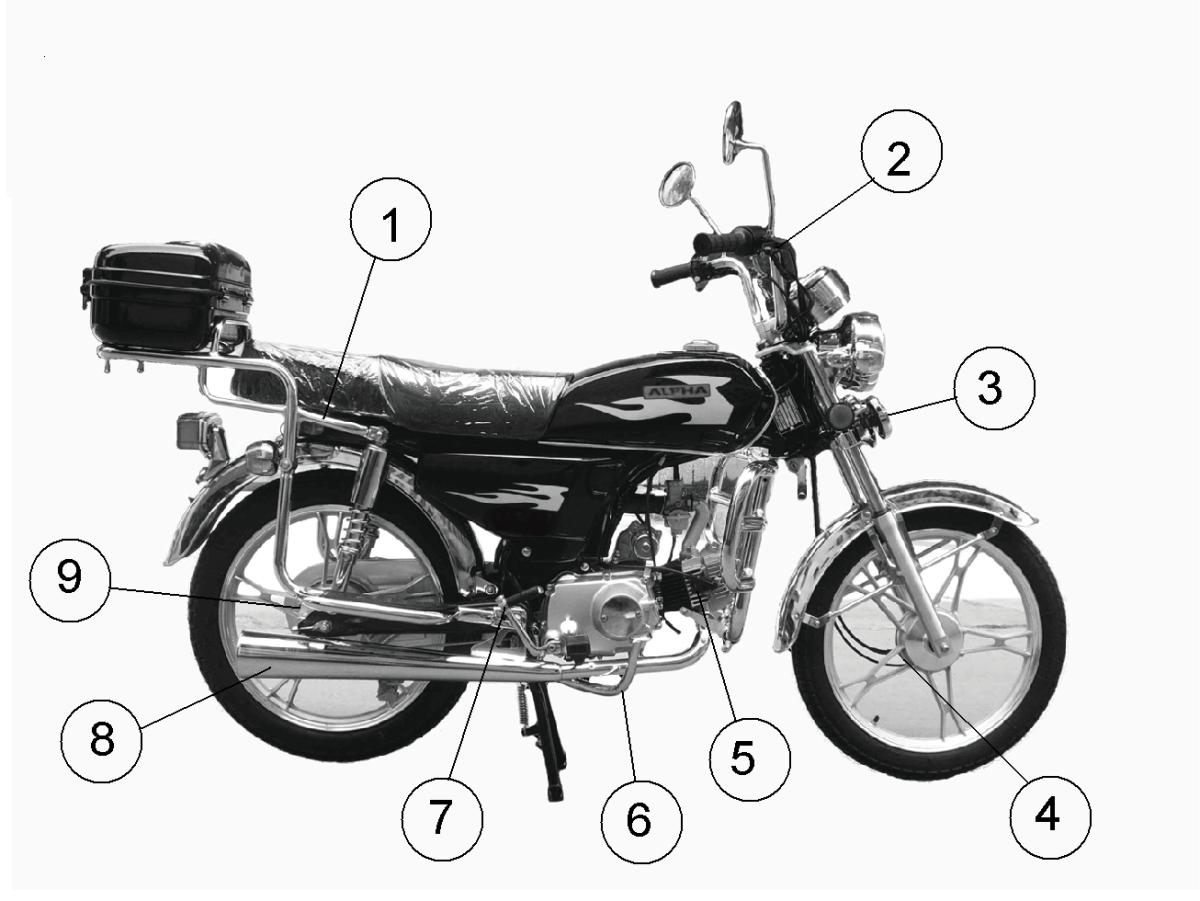 1
2
ALPHA
3
9
8
7
6
5
4