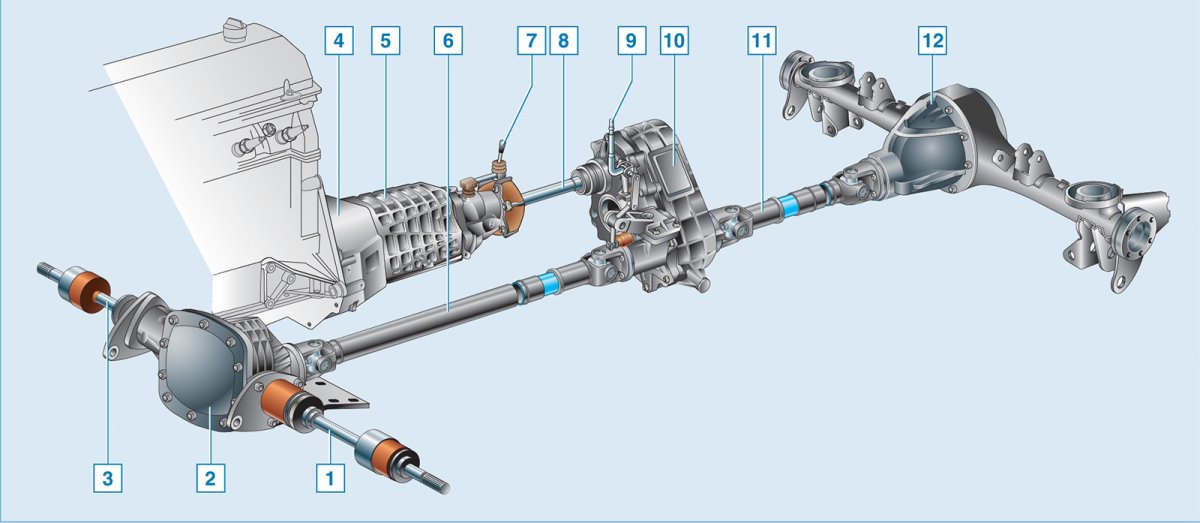 4
5
6
7
8
9
10
11
12
3
2
1