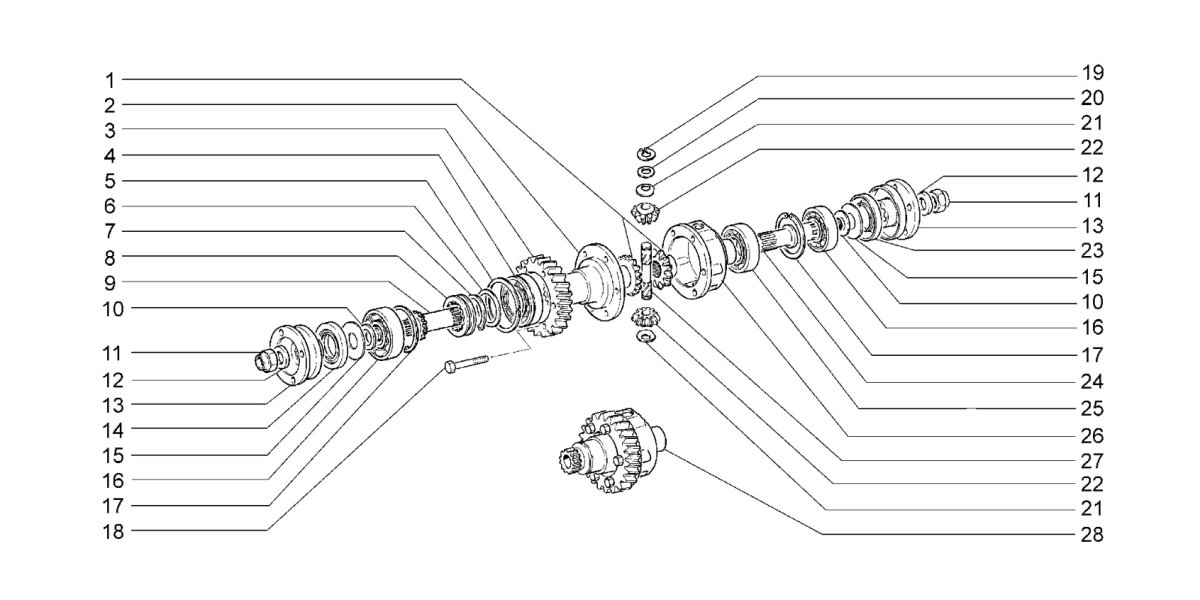 1
2
3
4
5
6
7
8
9
10
11
12
13
14
15
16
17
18
19
20
21
22
12
11
13
23
15
10
16
17
24
25
26
27
22
21
28