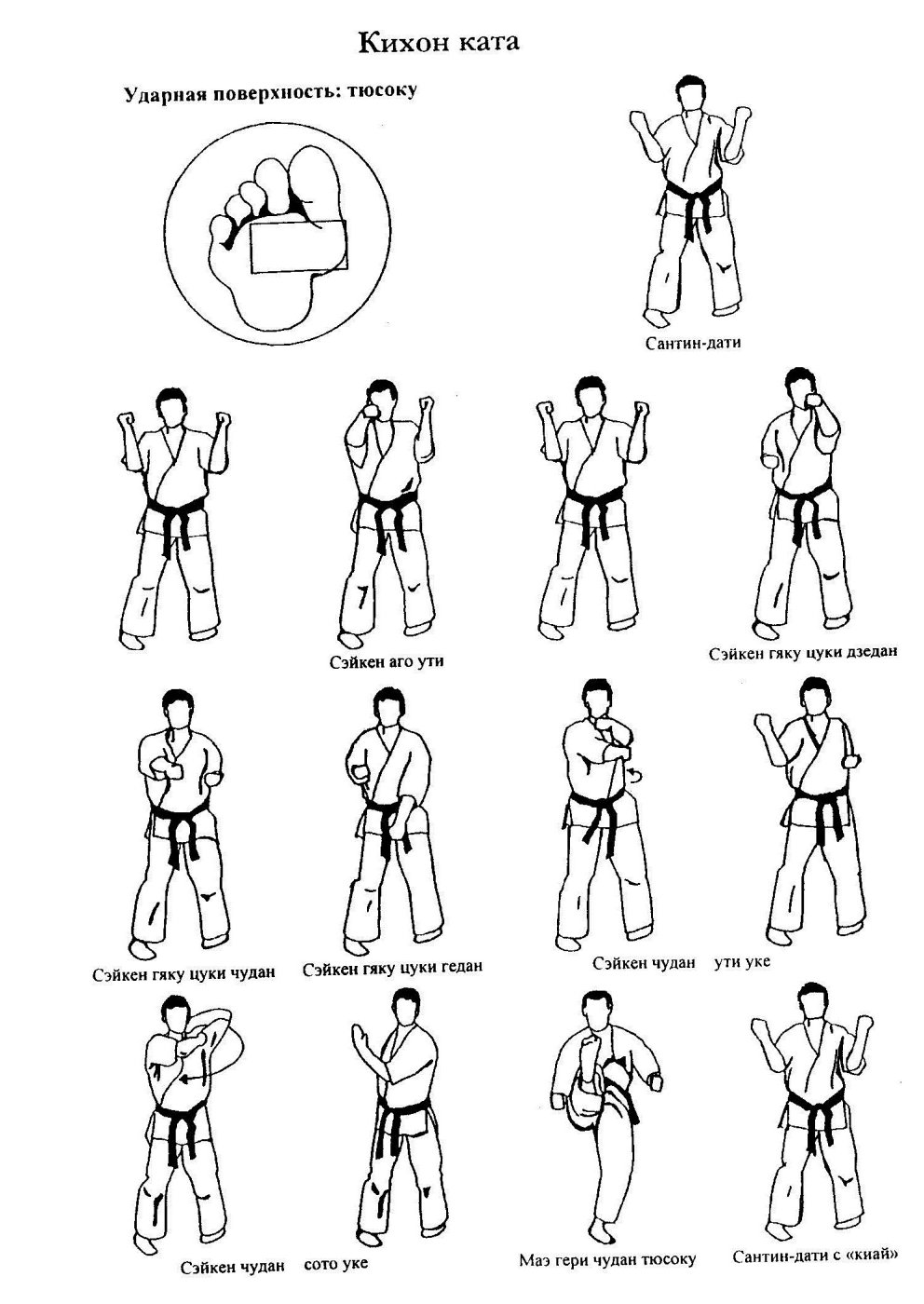 Кихон ката

Ударная поверхность: тюсоку

Сантин-дати

Сэйкен аго ути

Сэйкен гяку цуки дзедан

Сэйкен гяку цуки чудан

Сэйкен гяку цуки гедан

Сэйкен чудан

ути уке

Сэйкен чудан

сото уке

Маэ гери чудан тюсоку

Сантин-дати с «киай»