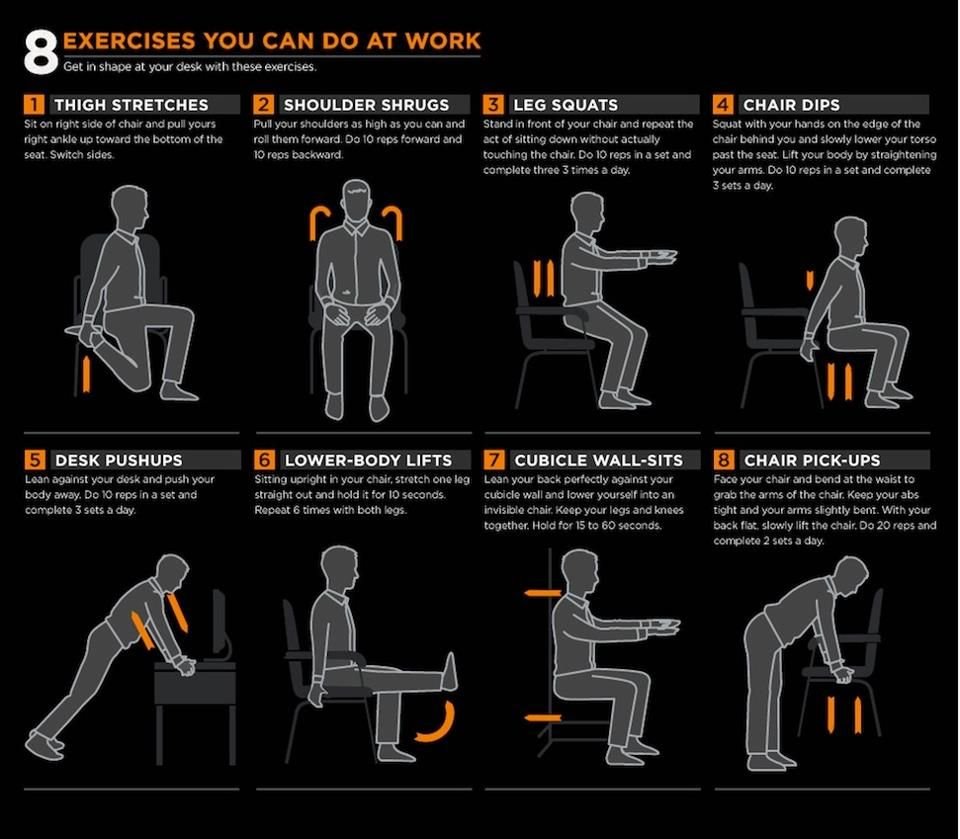 8 EXERCISES YOU CAN DO AT WORK
Get in shape at your desk with these exercises.

1 THIGH STRETCHES
Sit on right side of chair and pull yours right ankle up toward the bottom of the seat. Switch sides.

2 SHOULDER SHRUGS
Pull your shoulders as high as you can and roll them forward. Do 10 reps forward and 10 reps backward.

3 LEG SQUATS
Stand in front of your chair and repeat the act of sitting down without actually touching the chair. Do 10 reps in a set and complete three 3 times a day.

4 CHAIR DIPS
Squat with your hands on the edge of the chair behind you and slowly lower your torso past the seat. Lift your body by straightening your arms. Do 10 reps in a set and complete 3 sets a day.

5 DESK PUSHUPS
Lean against your desk and push your body away. Do 10 reps in a set and complete 3 sets a day.

6 LOWER-BODY LIFTS
Sitting upright in your chair, stretch one leg straight out and hold it for 10 seconds. Repeat 6 times with both legs.

7 CUBICLE WALL-SITS
Lean your back perfectly against your cubicle wall and lower yourself into an invisible chair. Keep your legs and knees together. Hold for 15 to 60 seconds.

8 CHAIR PICK-UPS
Face your chair and bend at the waist to grab the arms of the chair. Keep your abs tight and your arms slightly bent. With your back flat, slowly lift the chair. Do 20 reps and complete 2 sets a day.