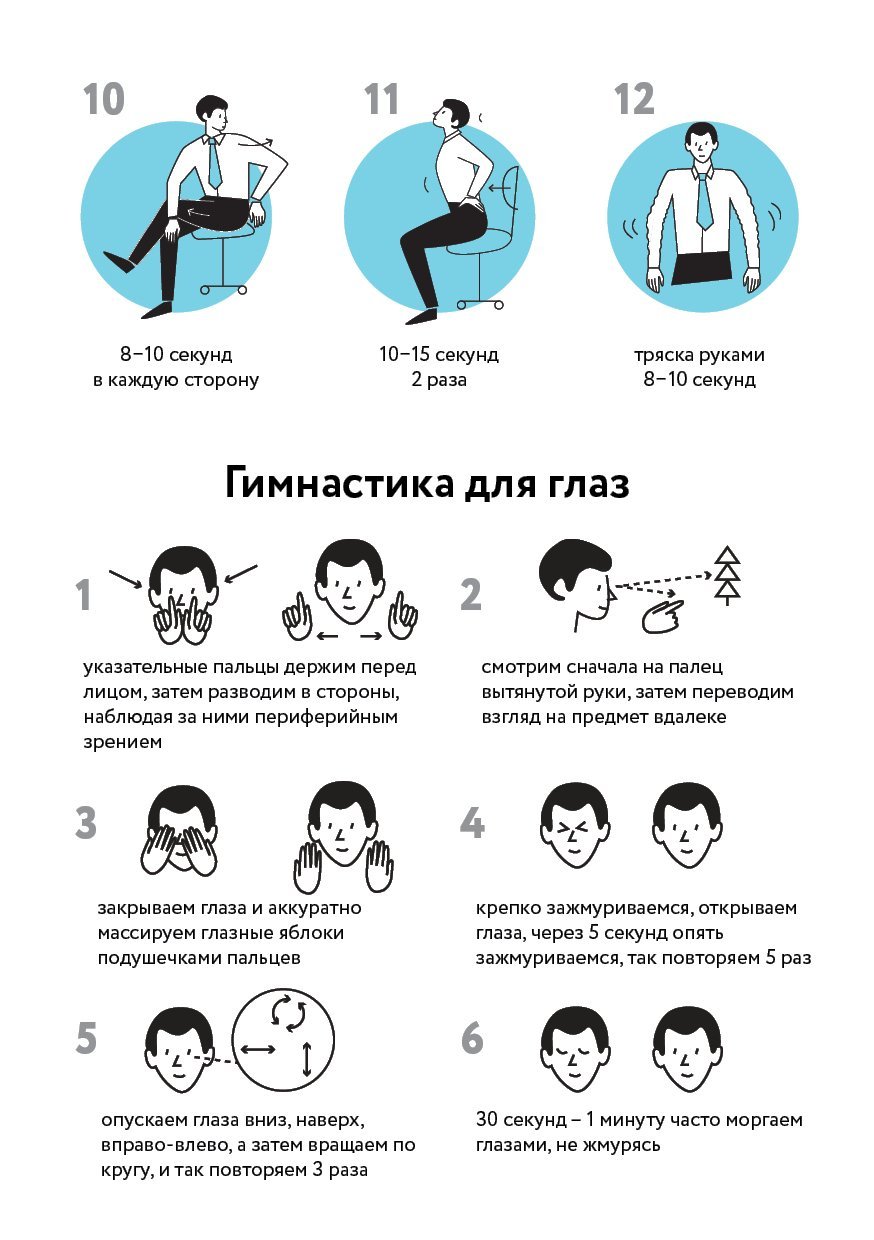 10

8–10 секунд в каждую сторону

11

10–15 секунд 2 раза

12

тряска руками 8–10 секунд

Гимнастика для глаз

1

указательные пальцы держим перед лицом, затем разводим в стороны, наблюдая за ними периферийным зрением

2

смотрим сначала на палец вытянутой руки, затем переводим взгляд на предмет вдалеке

3

закрываем глаза и аккуратно массируем глазные яблоки подушечками пальцев

4

крепко зажмуриваемся, открываем глаза, через 5 секунд опять зажмуриваемся, так повторяем 5 раз

5

опускаем глаза вниз, наверх, вправо-влево, а затем вращаем по кругу, и так повторяем 3 раза

6

30 секунд – 1 минуту часто моргаем глазами, не жмурясь