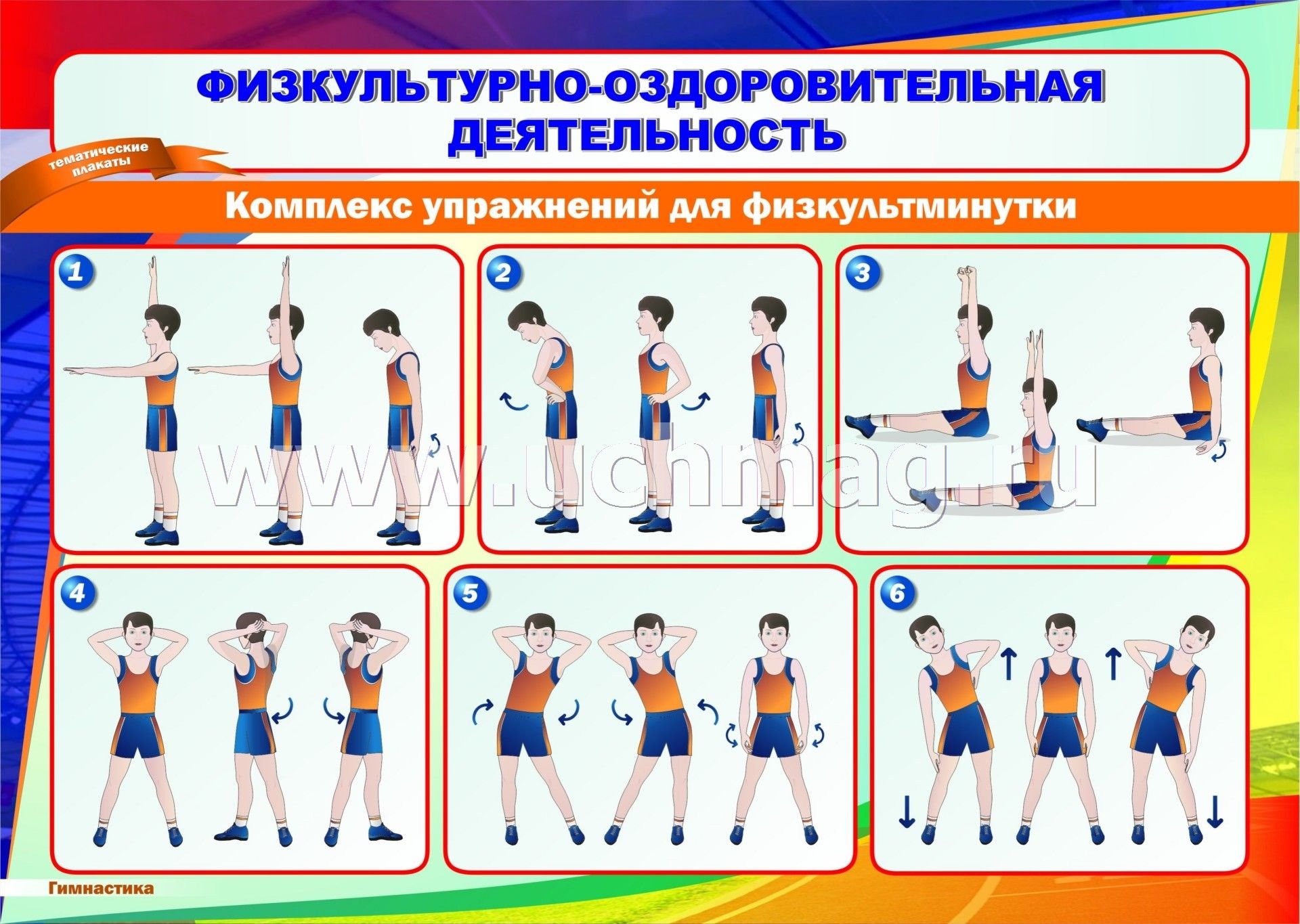 ФИЗКУЛЬТУРНО-ОЗДОРОВИТЕЛЬНАЯ ДЕЯТЕЛЬНОСТЬ

тематические плакаты

Комплекс упражнений для физкультминутки

1

2

3

www.uchmag.ru

4

5

6

Гимнастика