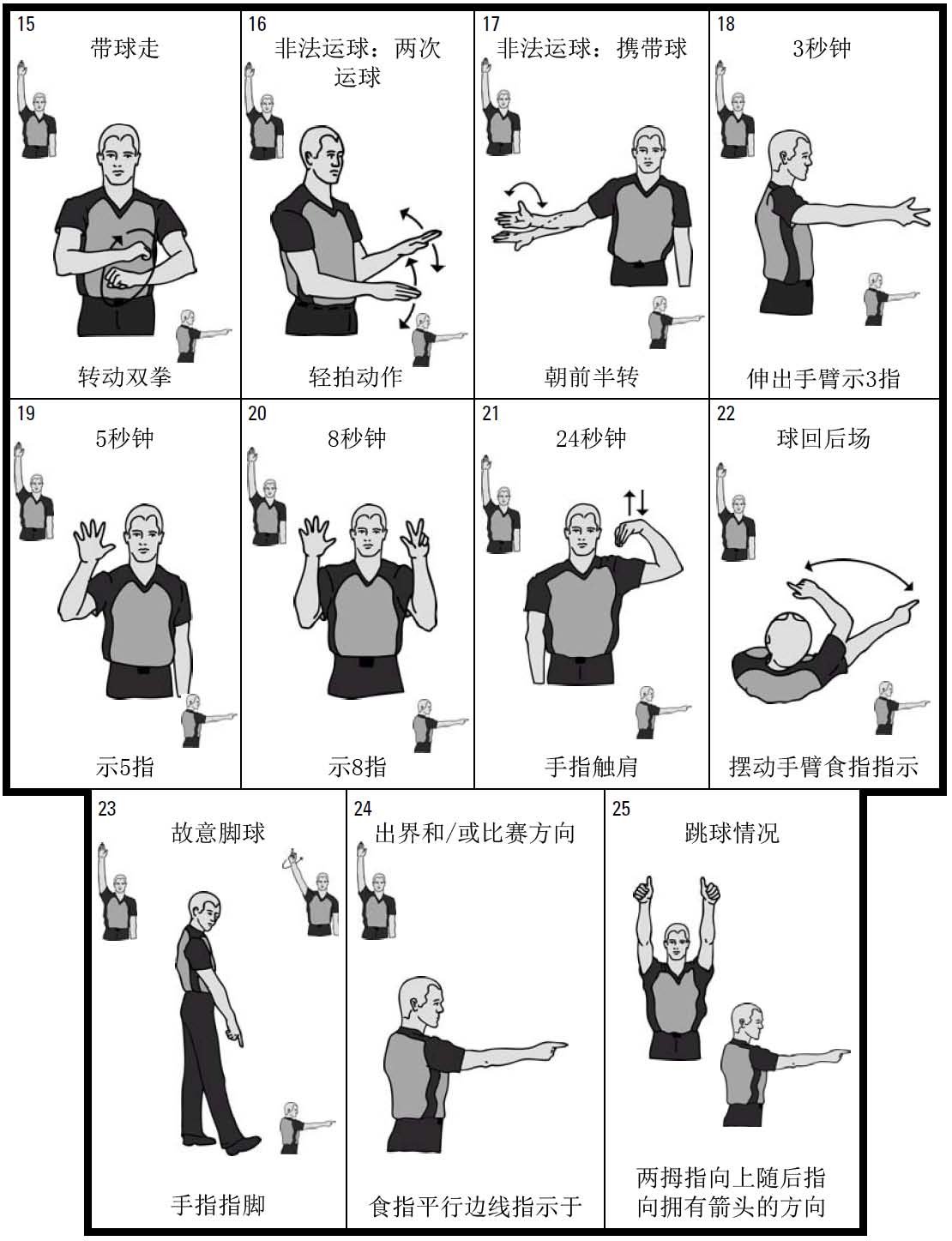 15
带球走

转动双拳

16
非法运球：两次运球

轻拍动作

17
非法运球：携带球

朝前半转

18
3秒钟

伸出手臂示3指

19
5秒钟

示5指

20
8秒钟

示8指

21
24秒钟

手指触肩

22
球回后场

摆动手臂食指指示

23
故意脚球

手指指脚

24
出界和/或比赛方向

食指平行边线指示于

25
跳球情况

两拇指向上随后指向拥有箭头的方向