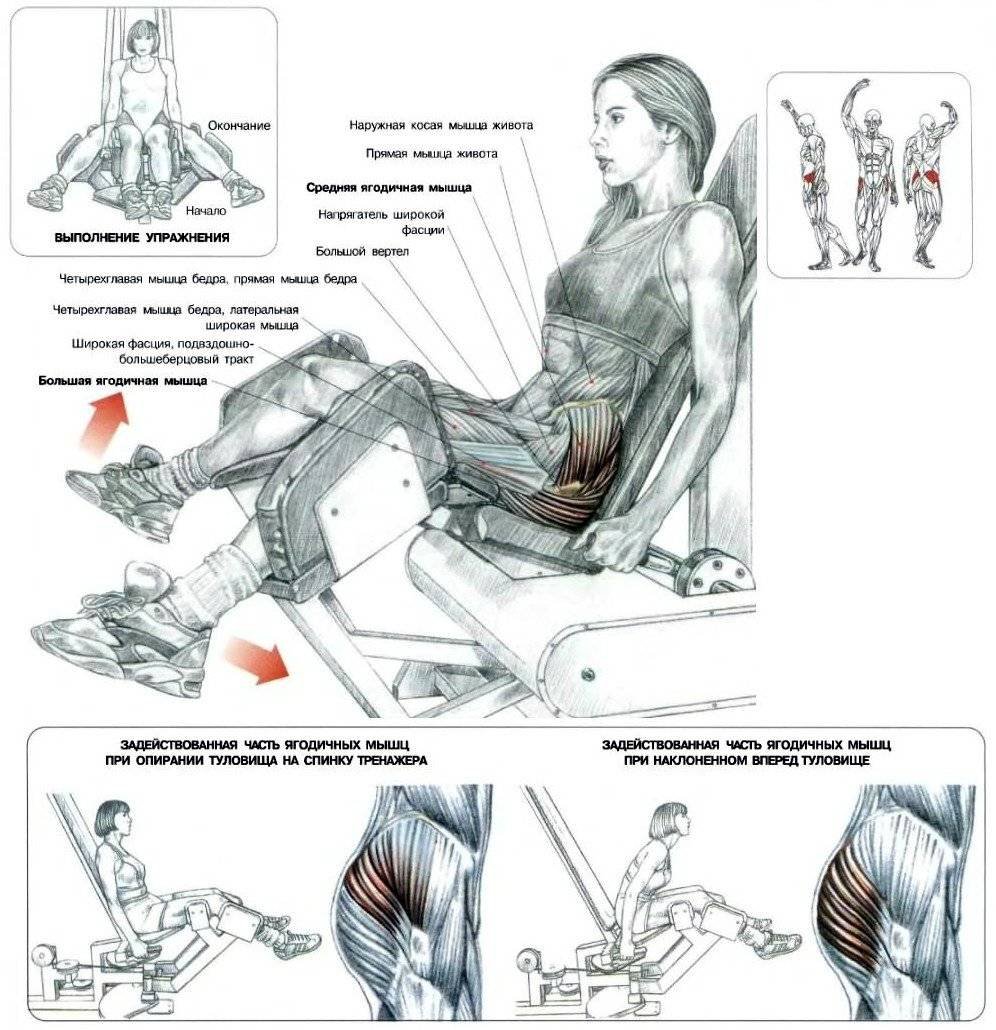 Окончание

Начало

ВЫПОЛНЕНИЕ УПРАЖНЕНИЯ

Наружная косая мышца живота

Прямая мышца живота

Средняя ягодичная мышца

Напрягатель широкой фасции

Большой вертел

Четырехглавая мышца бедра, прямая мышца бедра

Четырехглавая мышца бедра, латеральная широкая мышца

Широкая фасция, подвздошно-большеберцовый тракт

Большая ягодичная мышца

ЗАДЕЙСТВОВАННАЯ ЧАСТЬ ЯГОДИЧНЫХ МЫШЦ ПРИ ОПИРАНИИ ТУЛОВИЩА НА СПИНКУ ТРЕНАЖЕРА

ЗАДЕЙСТВОВАННАЯ ЧАСТЬ ЯГОДИЧНЫХ МЫШЦ ПРИ НАКЛОНЕННОМ ВПЕРЕД ТУЛОВИЩЕ