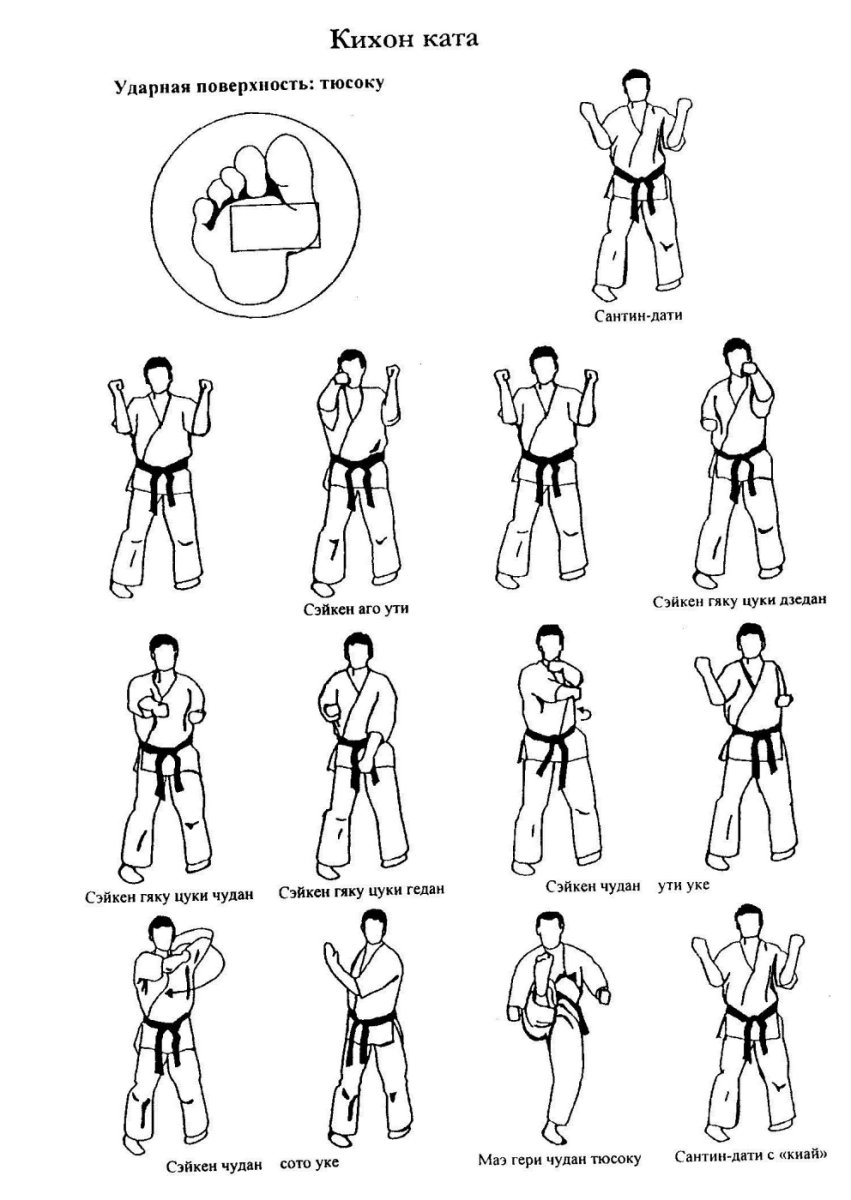 Кихон ката

Ударная поверхность: тюсоку

Сантин-дати

Сэйкен аго ути

Сэйкен гяку цуки дзедан

Сэйкен гяку цуки чудан

Сэйкен гяку цуки гедан

Сэйкен чудан   ути уке

Сэйкен чудан   сото уке

Маэ гери чудан тюсоку

Сантин-дати с «киай»