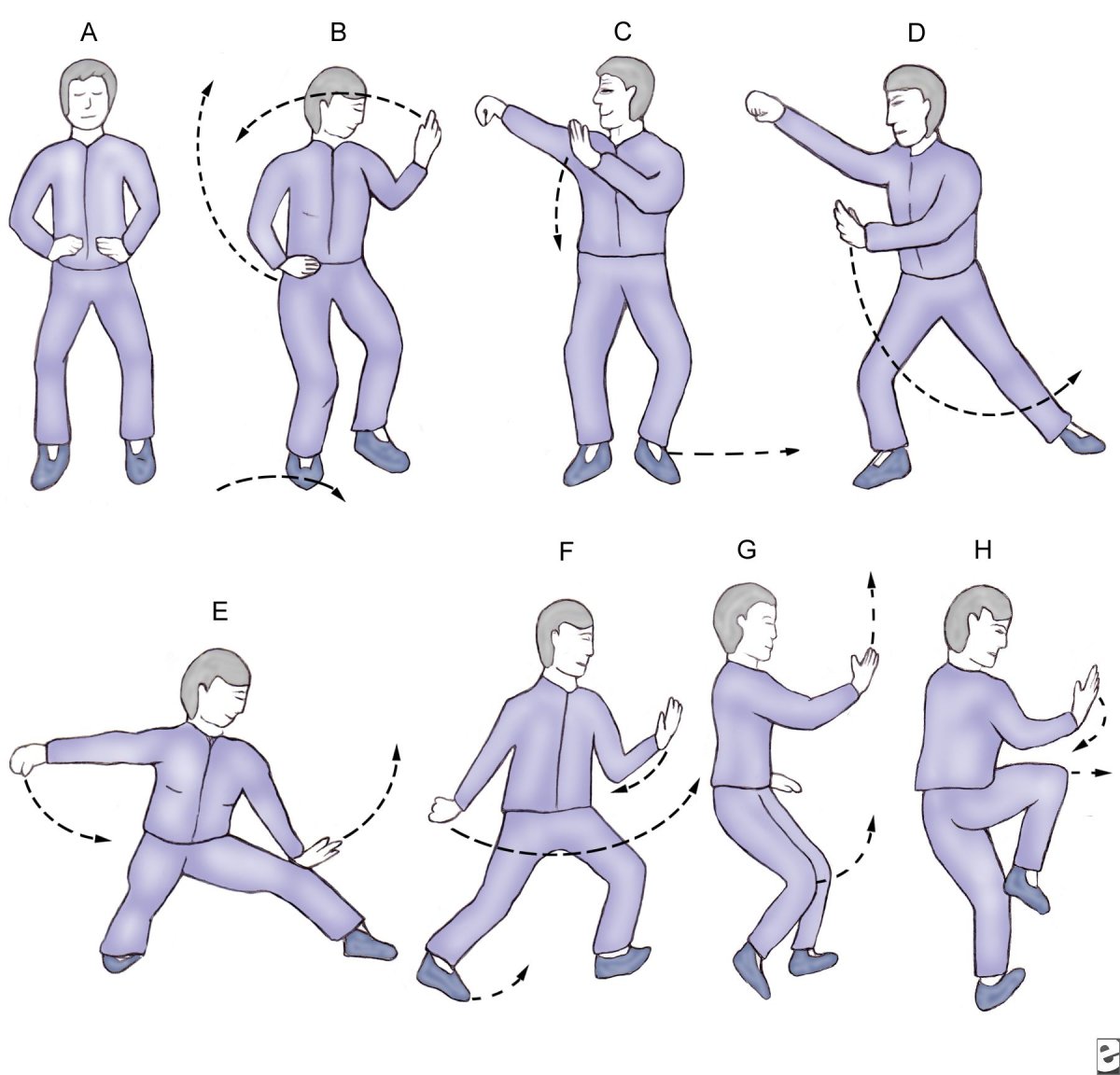 A

B

C

D

E

F

G

H

e