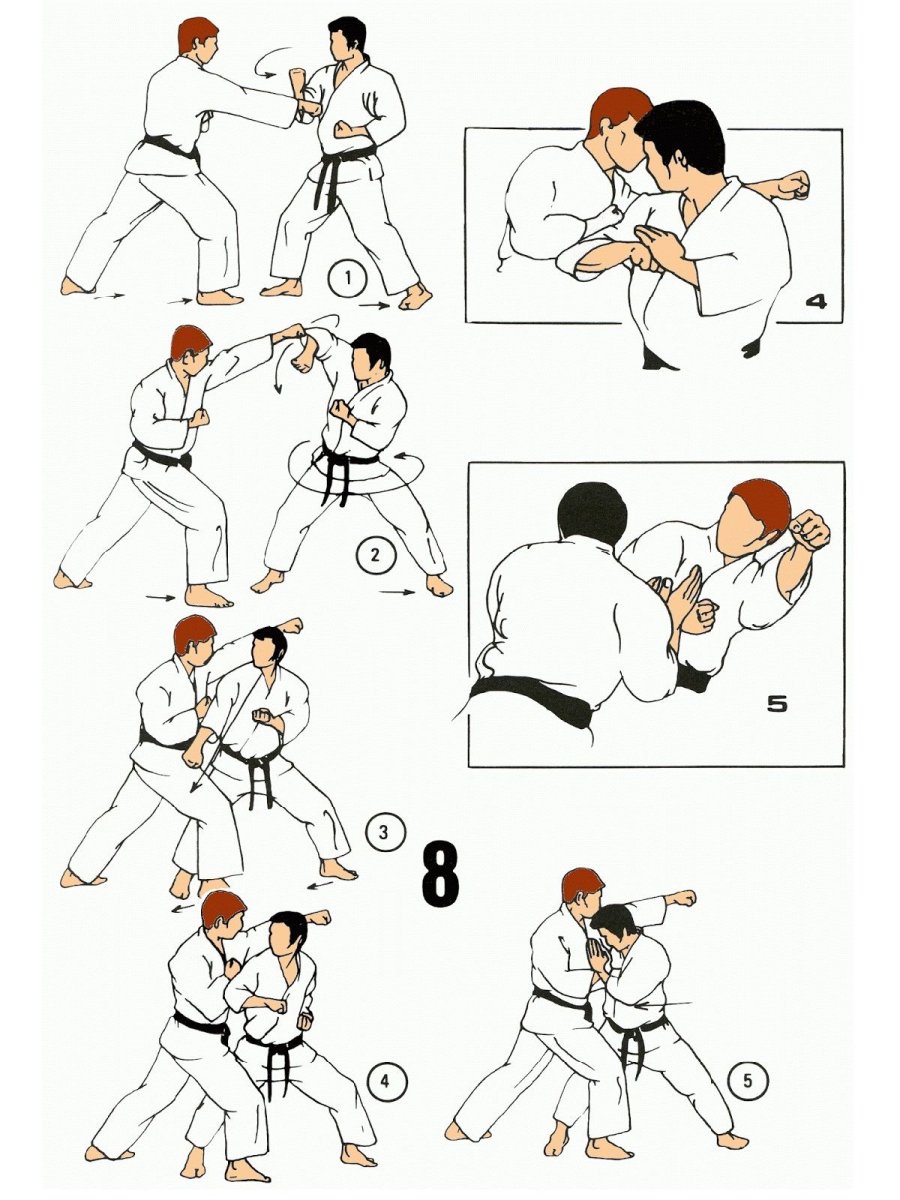 1
4
2
5
3
8
4
5