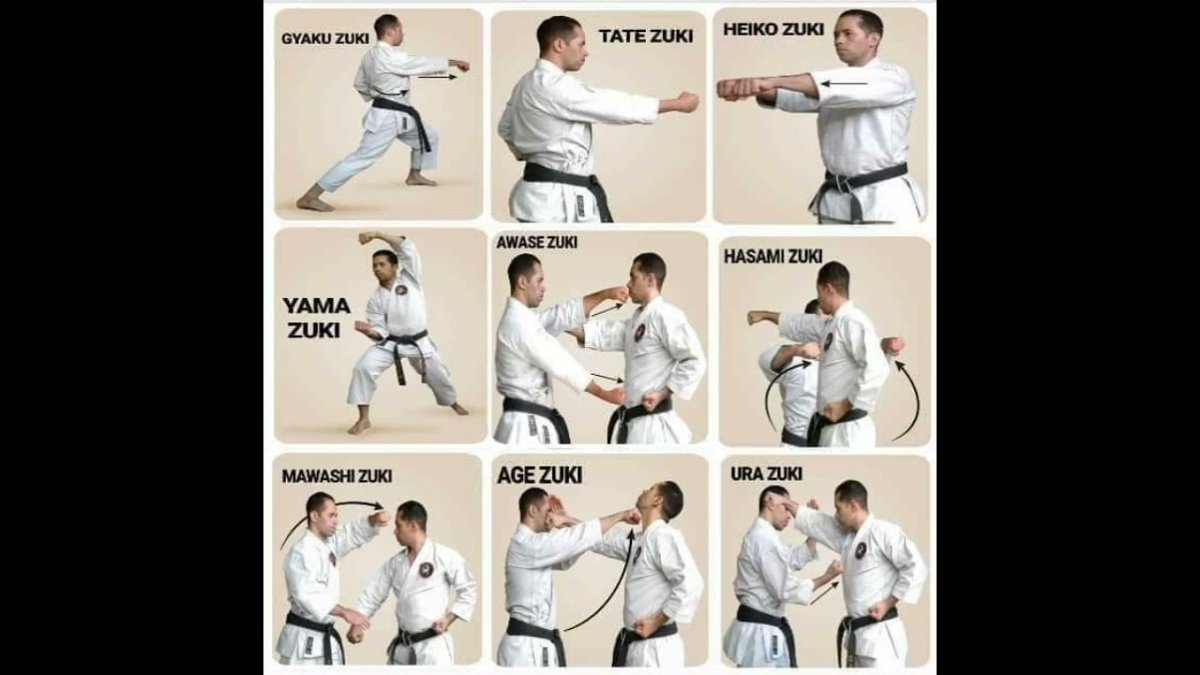 GYAKU ZUKI

TATE ZUKI

HEIKO ZUKI

YAMA ZUKI

AWASE ZUKI

HASAMI ZUKI

MAWASHI ZUKI

AGE ZUKI

URA ZUKI