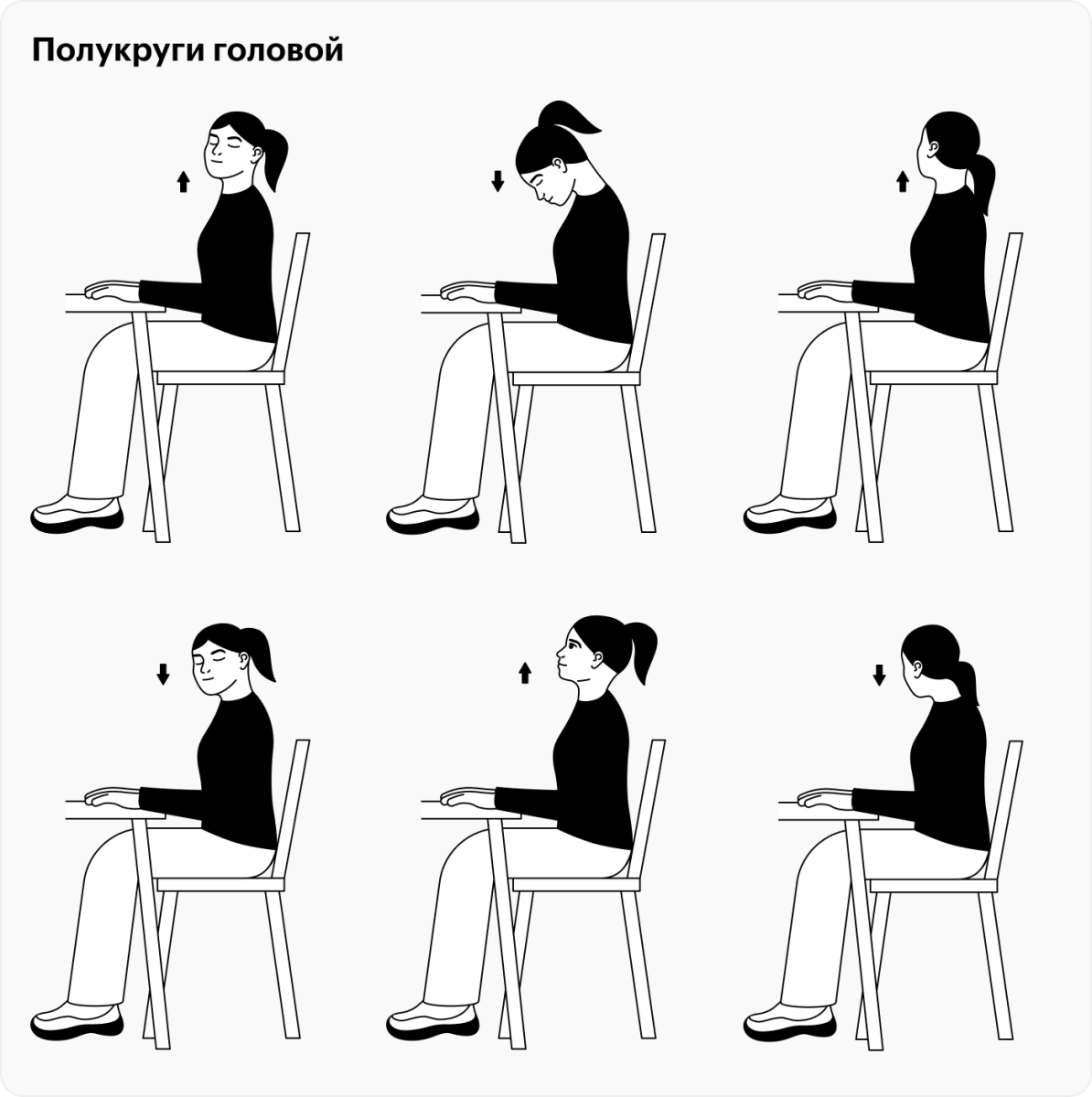 Полукруги головой