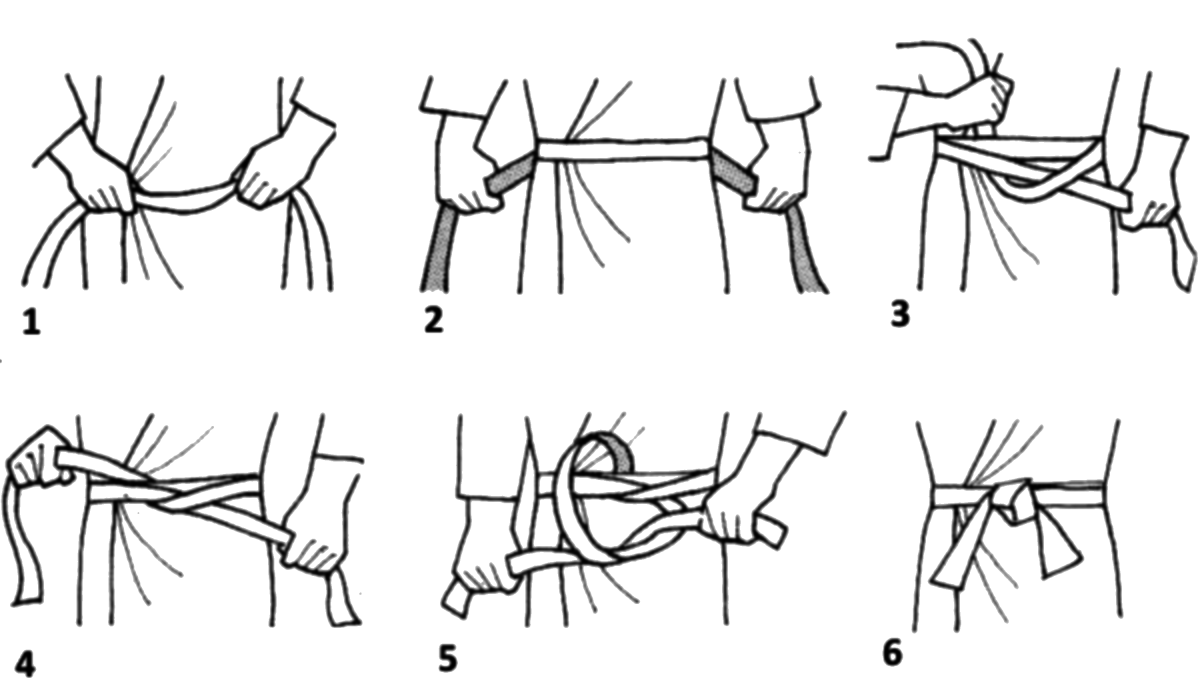 1
2
3
4
5
6