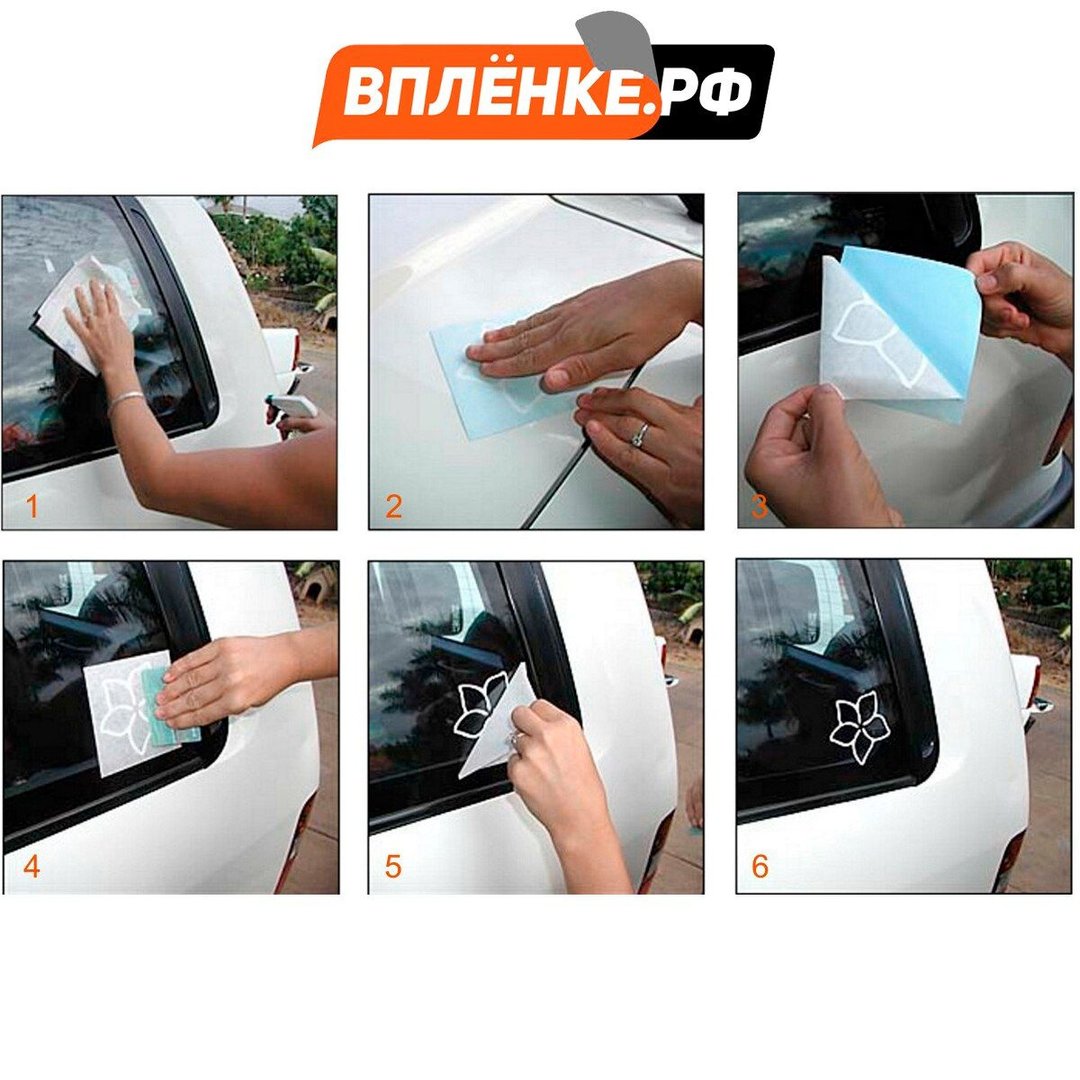 ВПЛЁНКЕ.РФ

1

2

3

4

5

6