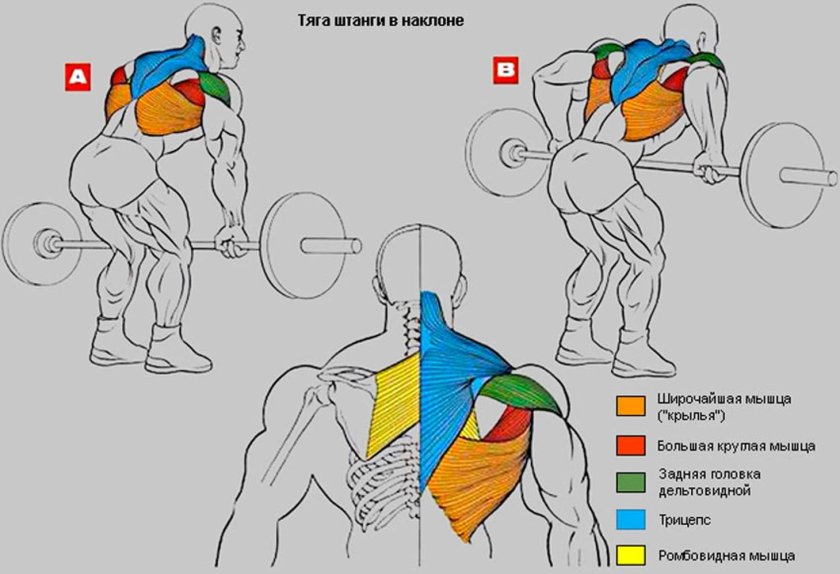 Тяга штанги в наклоне

A

B

Широчайшая мышца ("крылья")

Большая круглая мышца

Задняя головка дельтовидной

Трицепс

Ромбовидная мышца