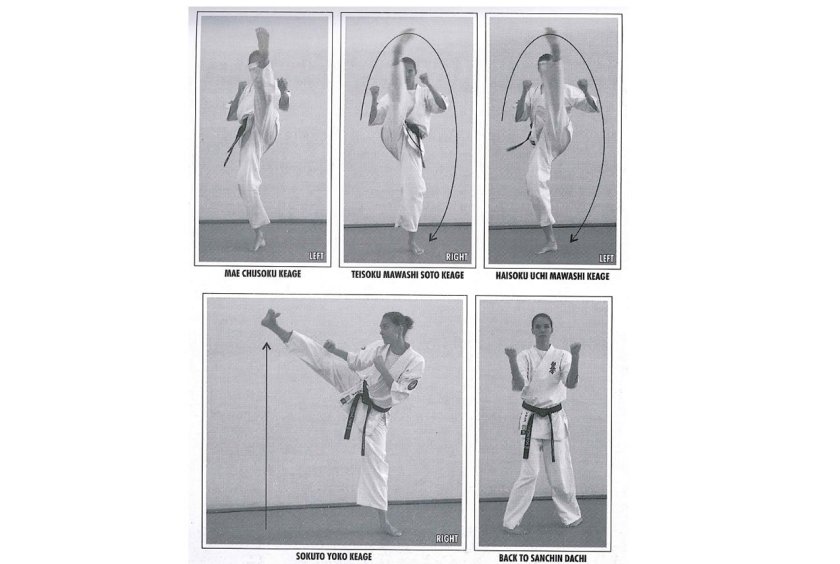 LEFT

MAE CHUSOKU KEAGE

RIGHT

TEISOKU MAWASHI SOTO KEAGE

LEFT

HAISOKU UCHI MAWASHI KEAGE

RIGHT

SOKUTO YOKO KEAGE

BACK TO SANCHIN DACHI