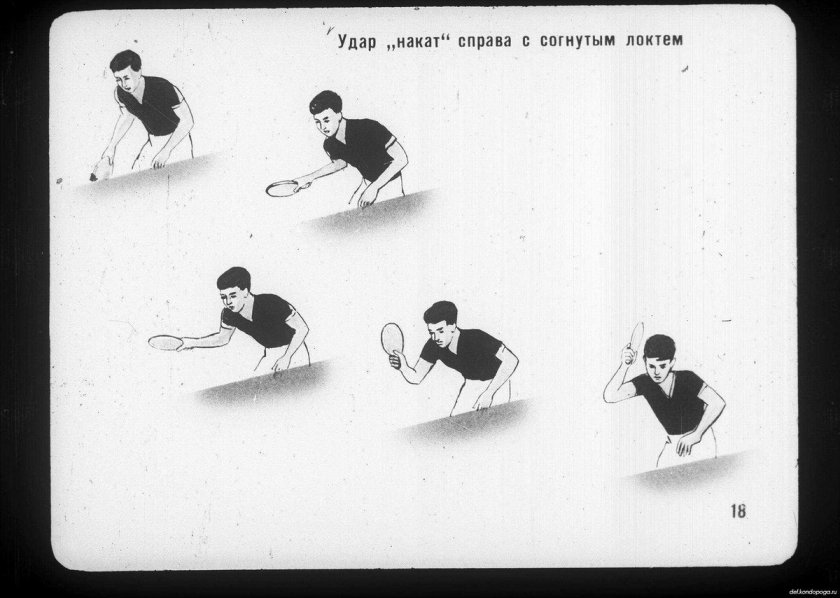 Удар „накат“ справа с согнутым локтем

18

def.kondopoga.ru