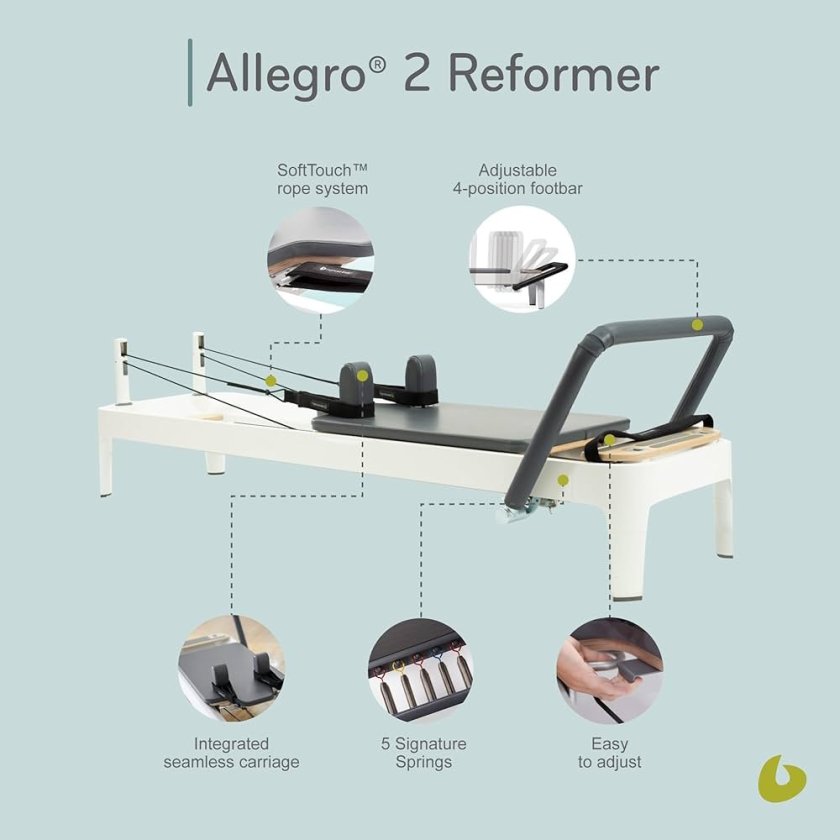 Allegro® 2 Reformer

SoftTouch™ rope system

Adjustable 4-position footbar

Integrated seamless carriage

5 Signature Springs

Easy to adjust